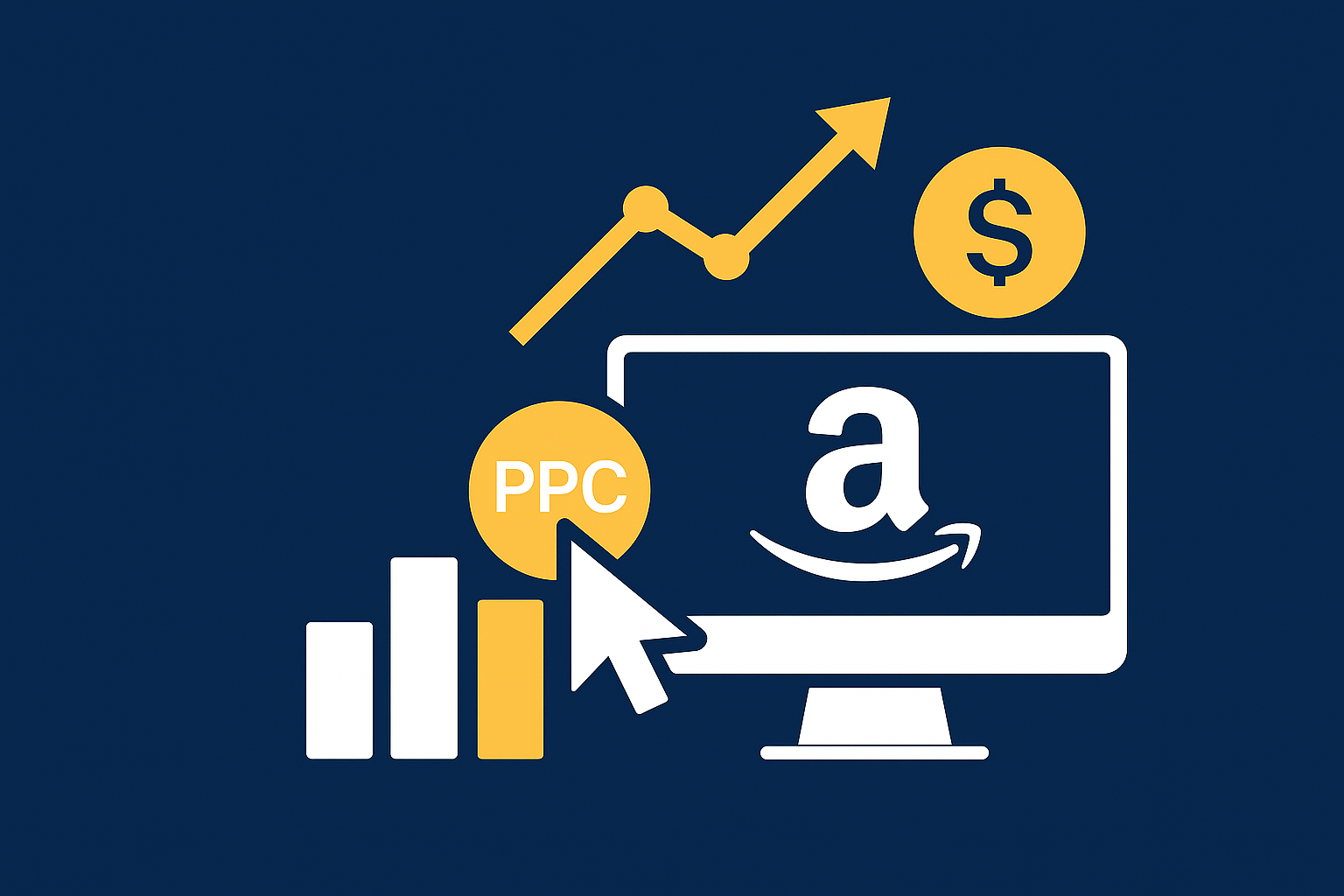 $

PPC

a